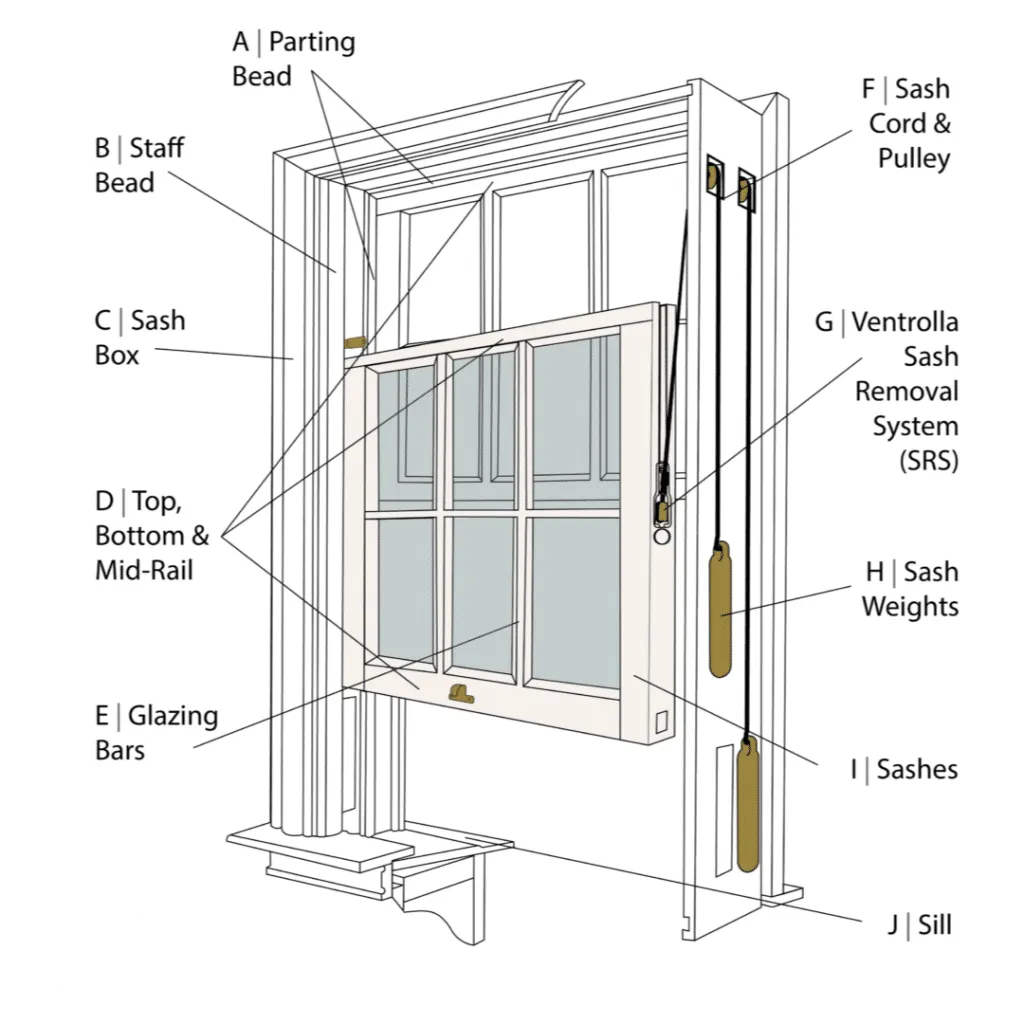 A | Parting Bead

B | Staff Bead

C | Sash Box

D | Top, Bottom & Mid-Rail

E | Glazing Bars

F | Sash Cord & Pulley

G | Ventrolla Sash Removal System (SRS)

H | Sash Weights

I | Sashes

J | Sill